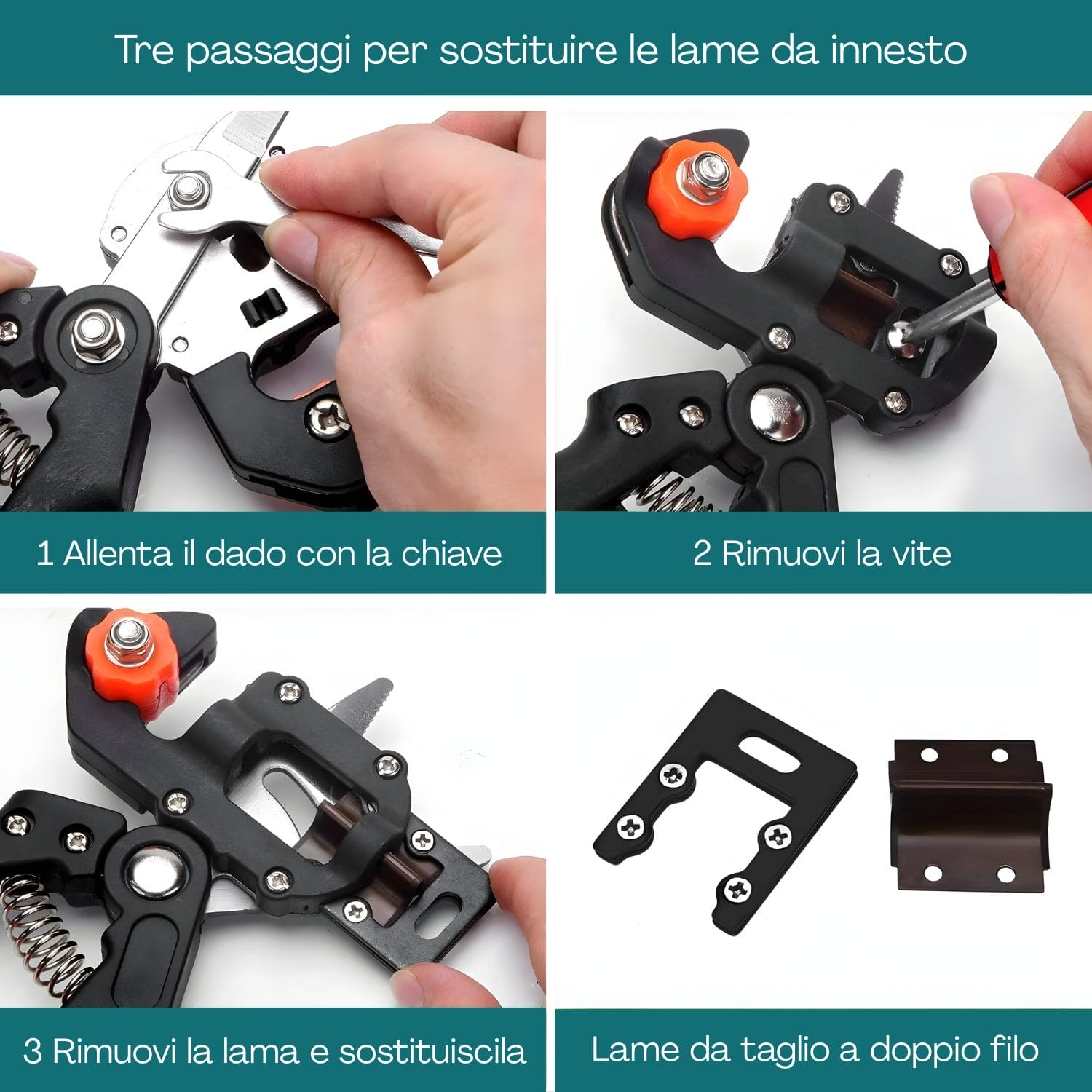 Tre passaggi per sostituire le lame da innesto

1 Allenta il dado con la chiave

2 Rimuovi la vite

3 Rimuovi la lama e sostituiscila

Lame da taglio a doppio filo