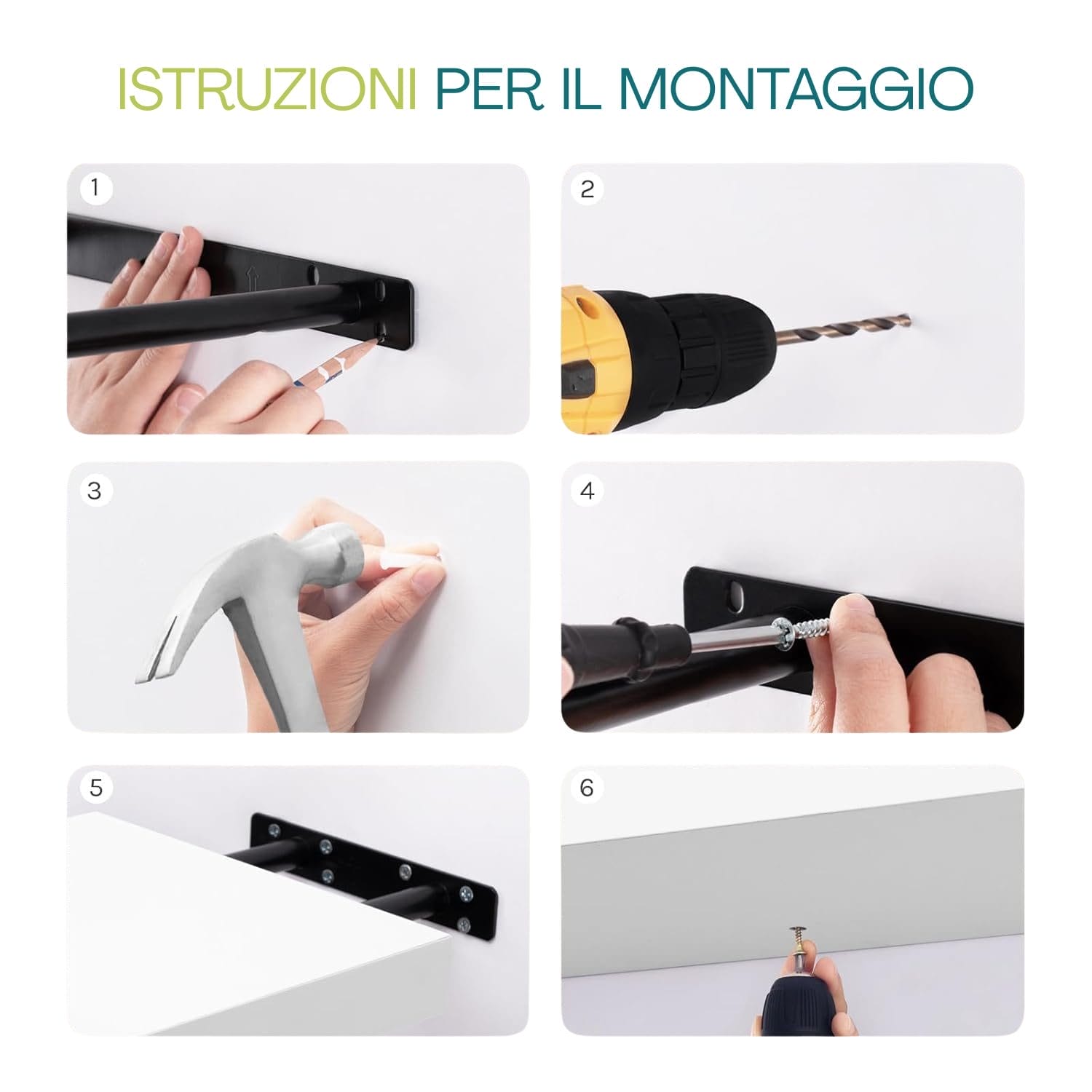 ISTRUZIONI PER IL MONTAGGIO

1

2

3

4

5

6