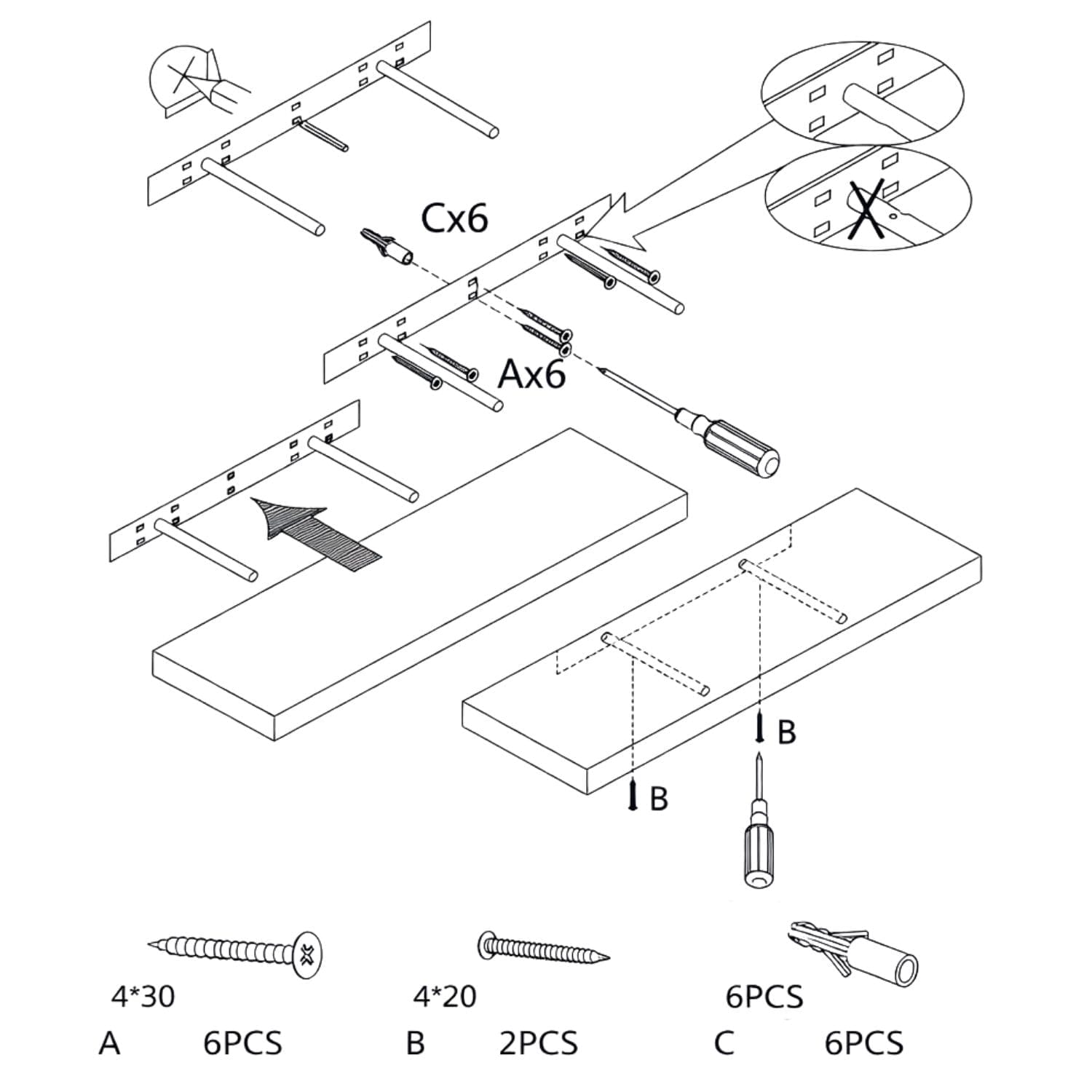 Cx6

Ax6

B

B

4*30

A 6PCS

4*20

B 2PCS

6PCS

C 6PCS