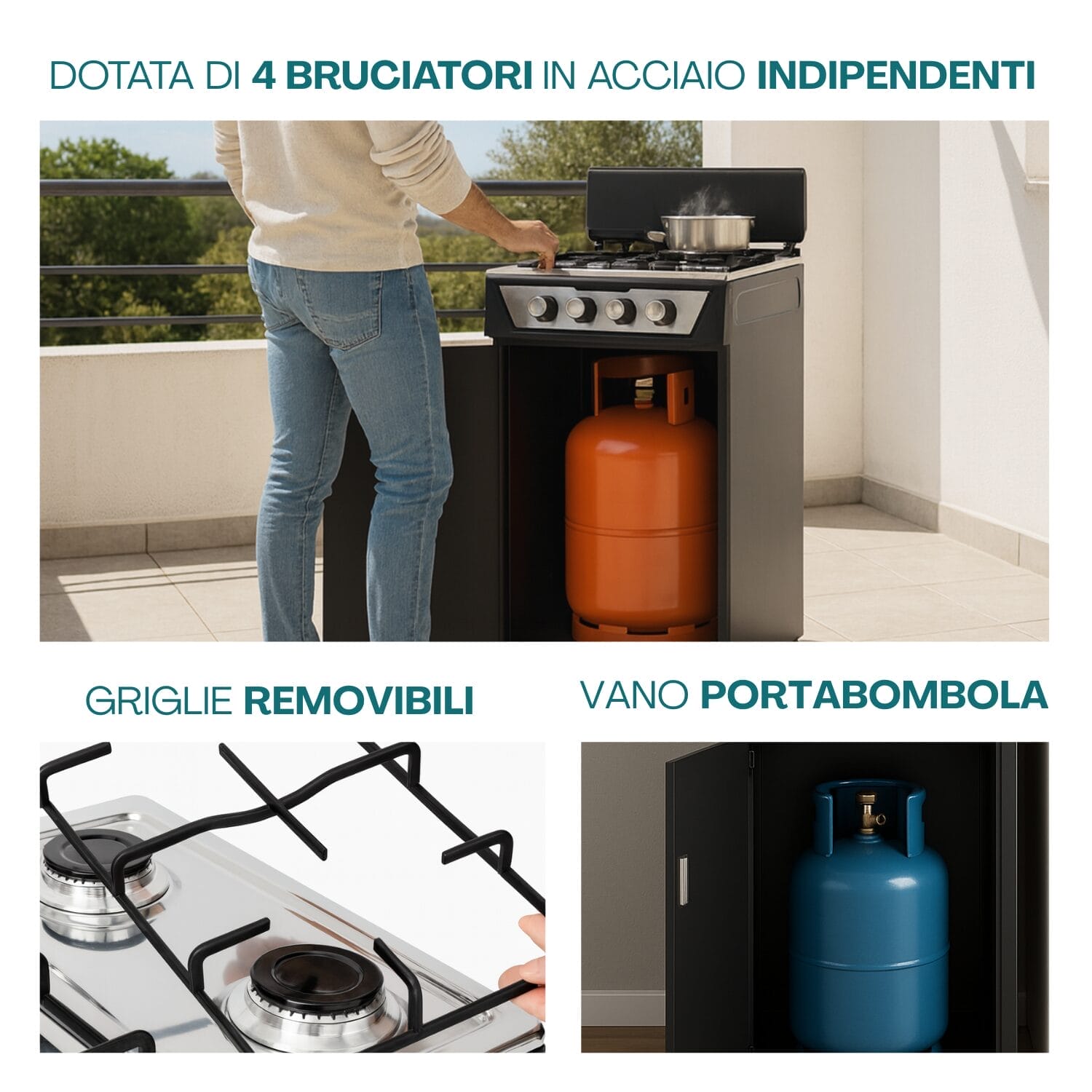 DOTATA DI 4 BRUCIATORI IN ACCIAIO INDIPENDENTI

GRIGLIE REMOVIBILI

VANO PORTABOMBOLA