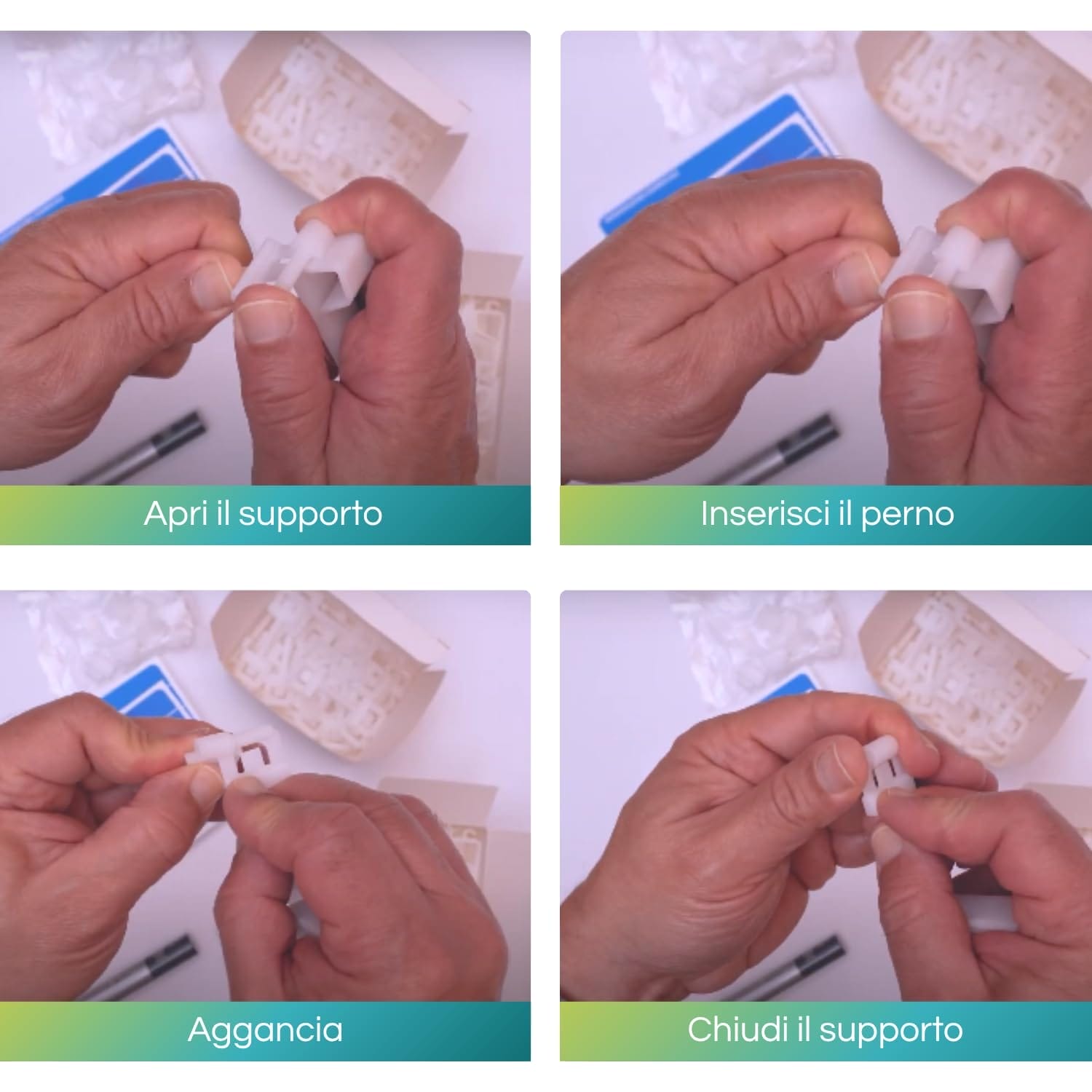 Apri il supporto

Inserisci il perno

Aggancia

Chiudi il supporto