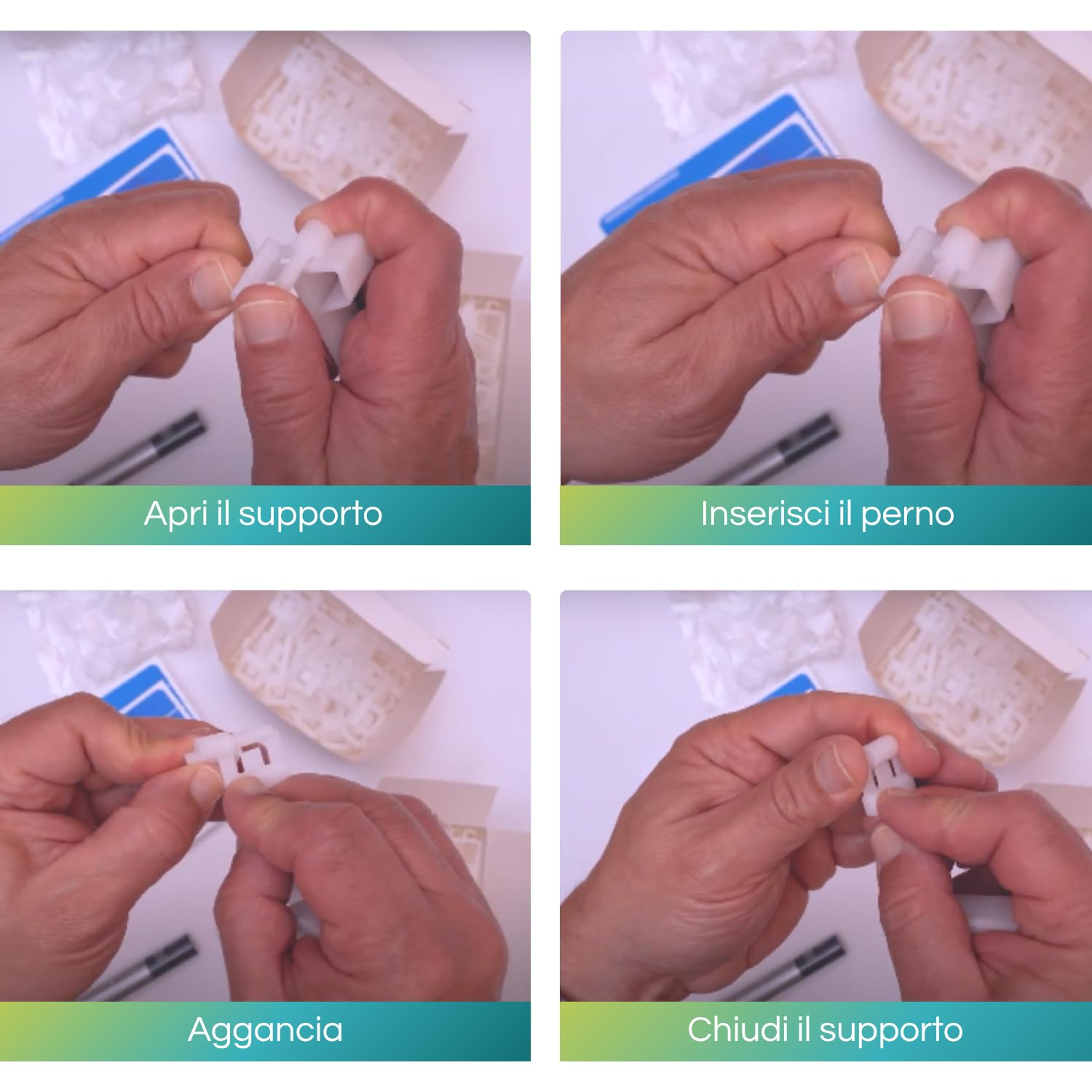 Apri il supporto

Inserisci il perno

Aggancia

Chiudi il supporto