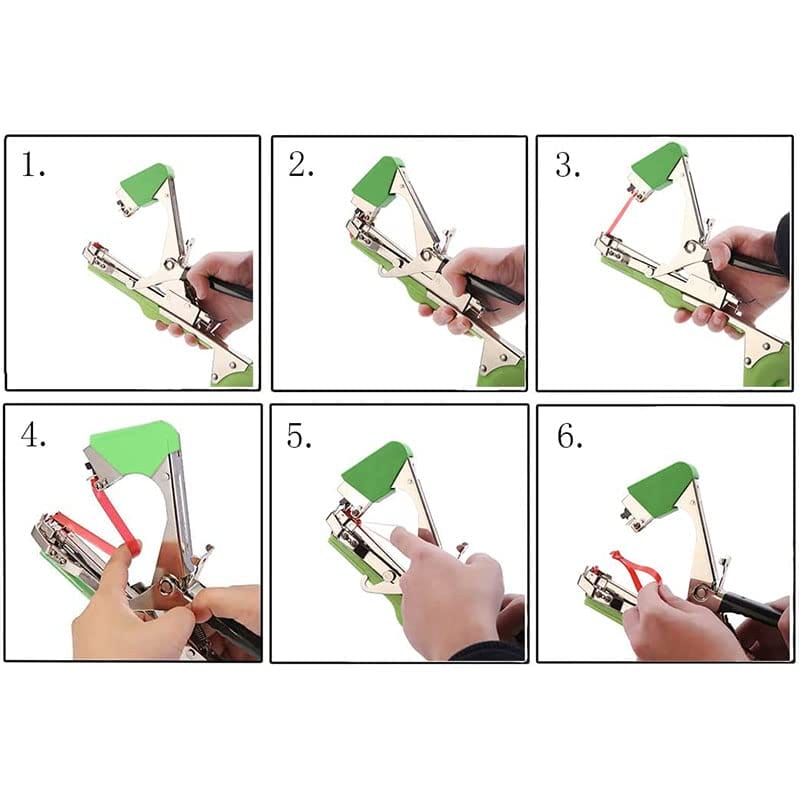 1.

2.

3.

4.

5.

6.