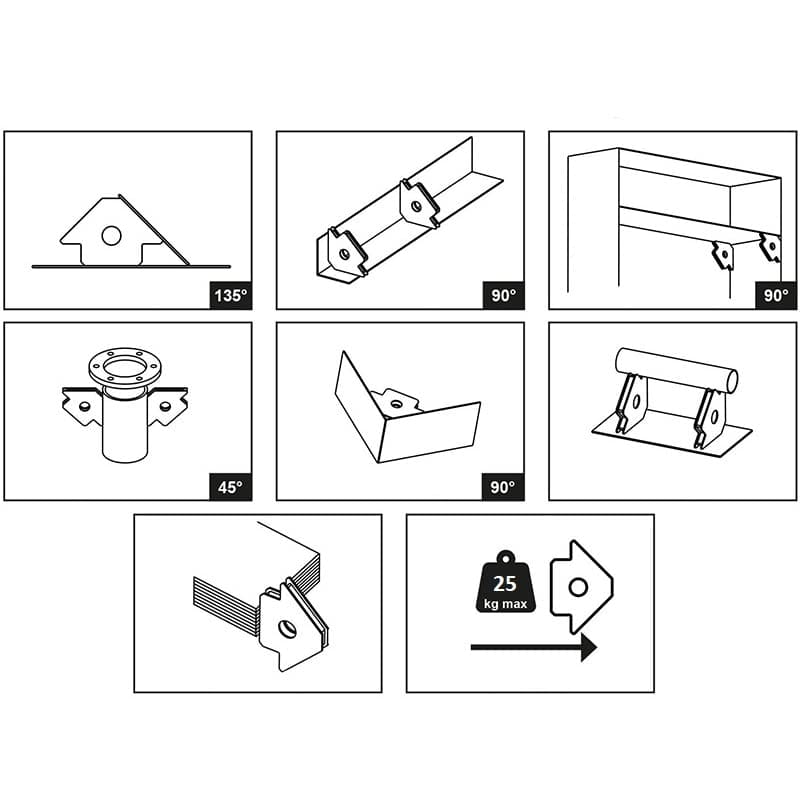 135°

90°

90°

45°

90°

25
kg max