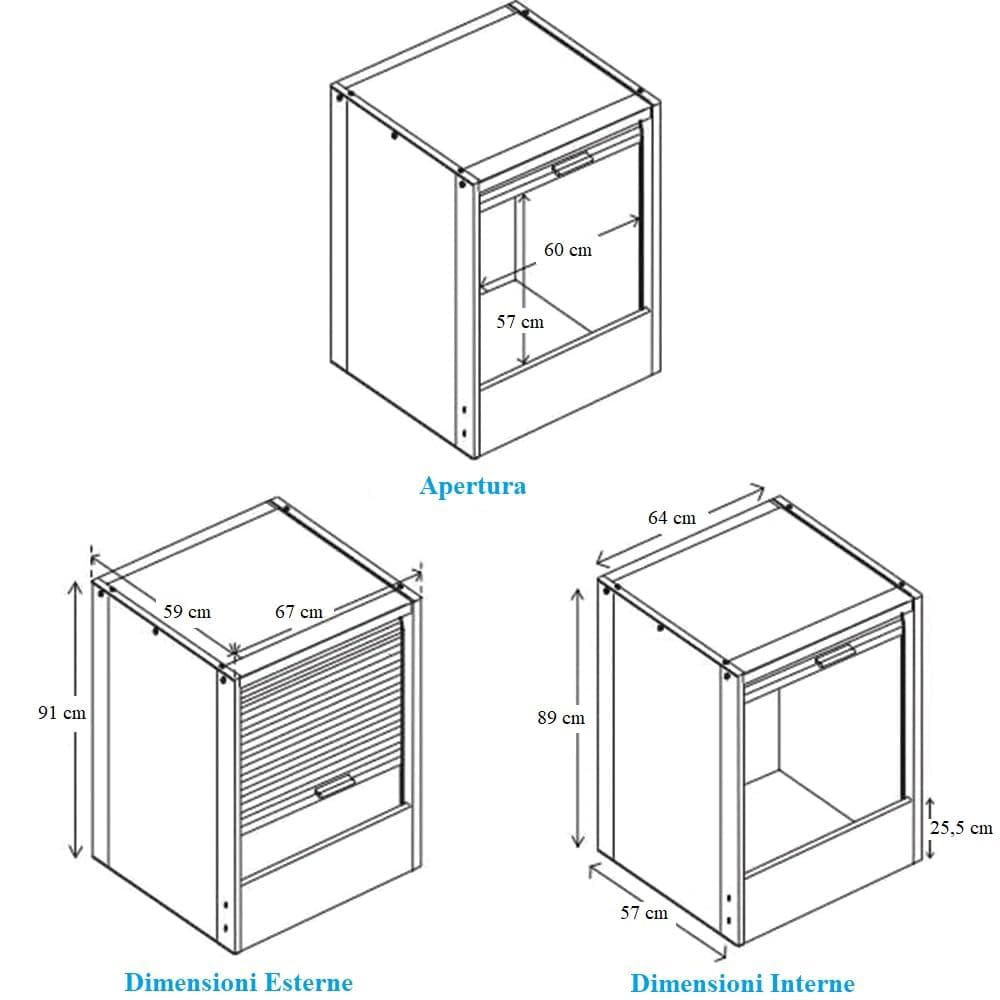 60 cm

57 cm

Apertura

59 cm

67 cm

91 cm

Dimensioni Esterne

64 cm

89 cm

25,5 cm

57 cm

Dimensioni Interne