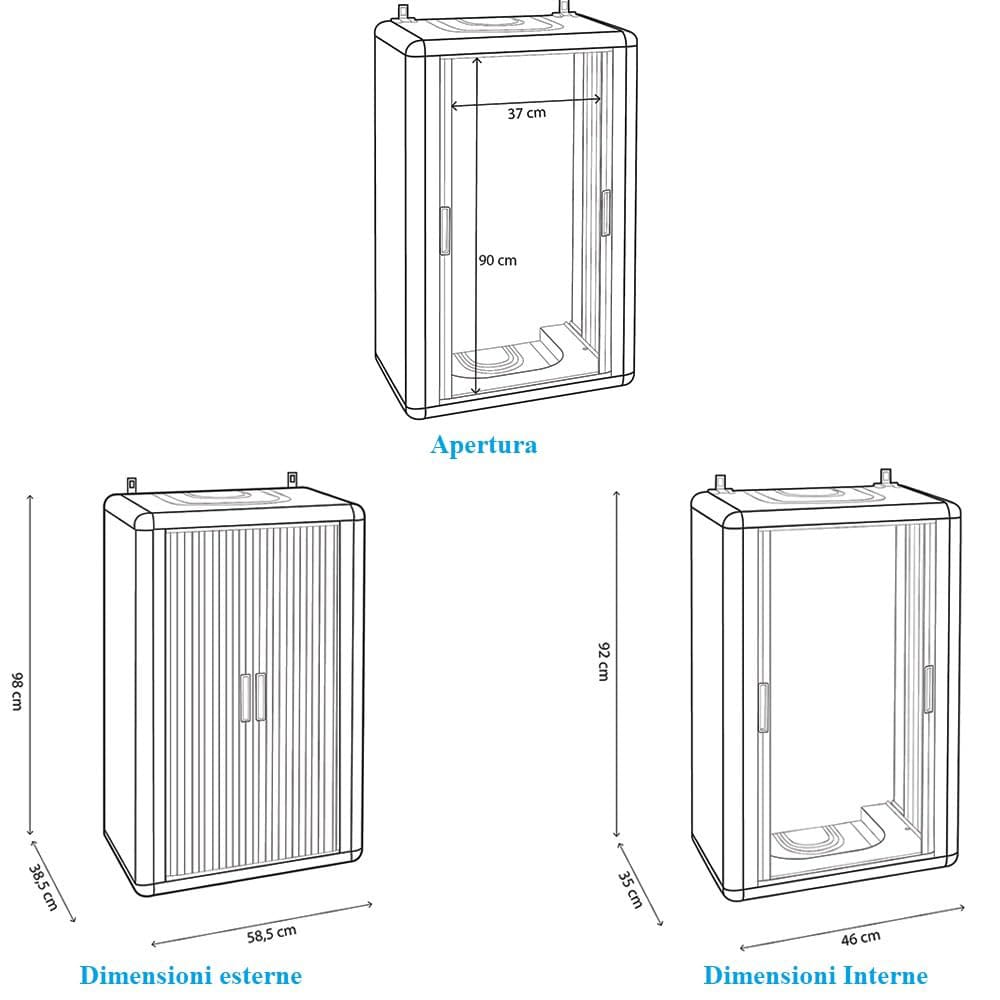 37 cm

90 cm

Apertura

98 cm

38,5 cm

58,5 cm

Dimensioni esterne

92 cm

35 cm

46 cm

Dimensioni Interne