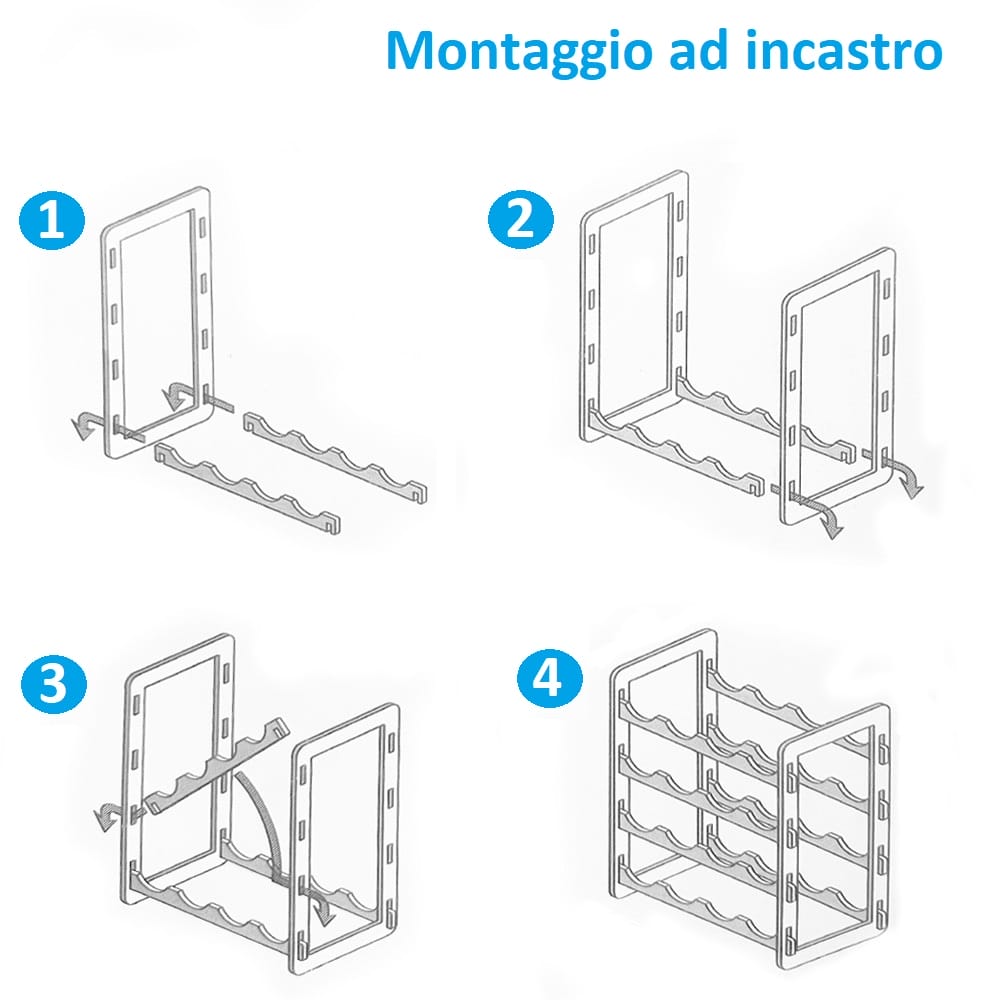 Montaggio ad incastro

1

2

3

4