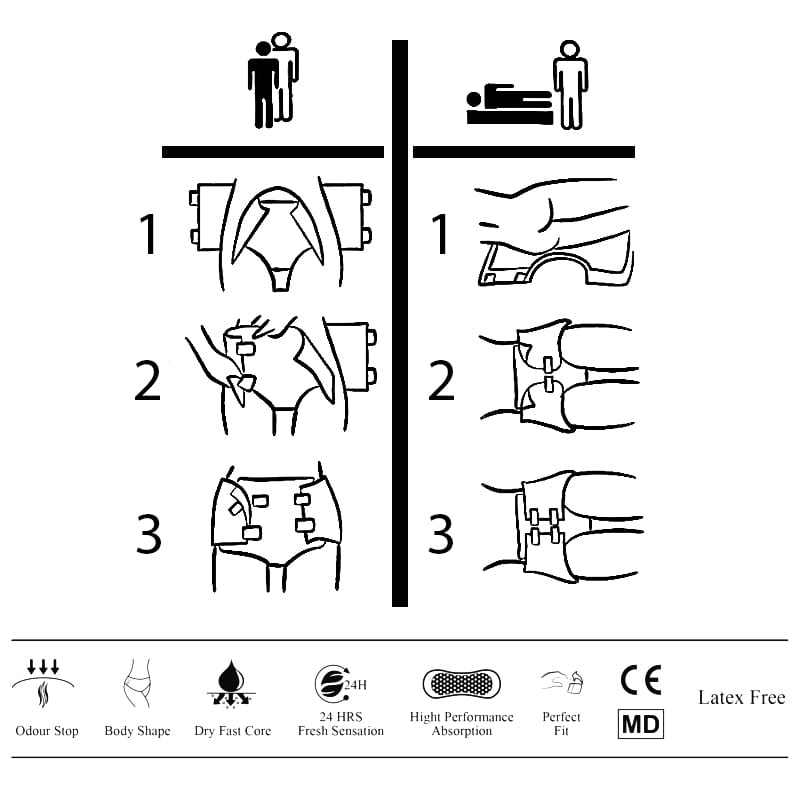 1
2
3

1
2
3

Odour Stop
Body Shape
Dry Fast Core
24H
24 HRS
Fresh Sensation
Hight Performance
Absorption
Perfect
Fit
CE
MD
Latex Free