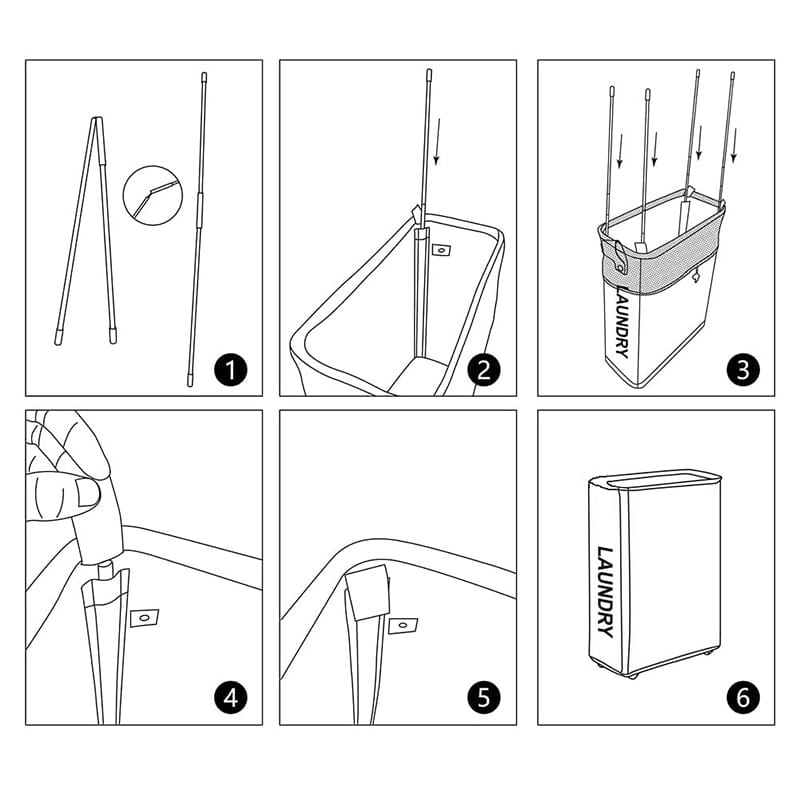 1

2

LAUNDRY

3

4

5

LAUNDRY

6