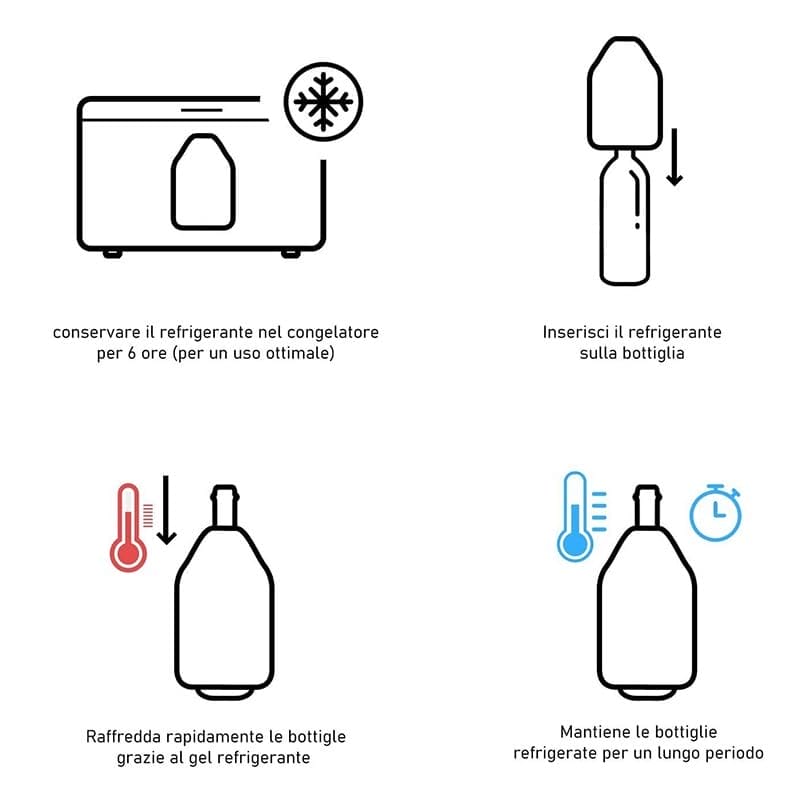 conservare il refrigerante nel congelatore per 6 ore (per un uso ottimale)

Inserisci il refrigerante sulla bottiglia

Raffredda rapidamente le bottigle grazie al gel refrigerante

Mantiene le bottiglie refrigerate per un lungo periodo