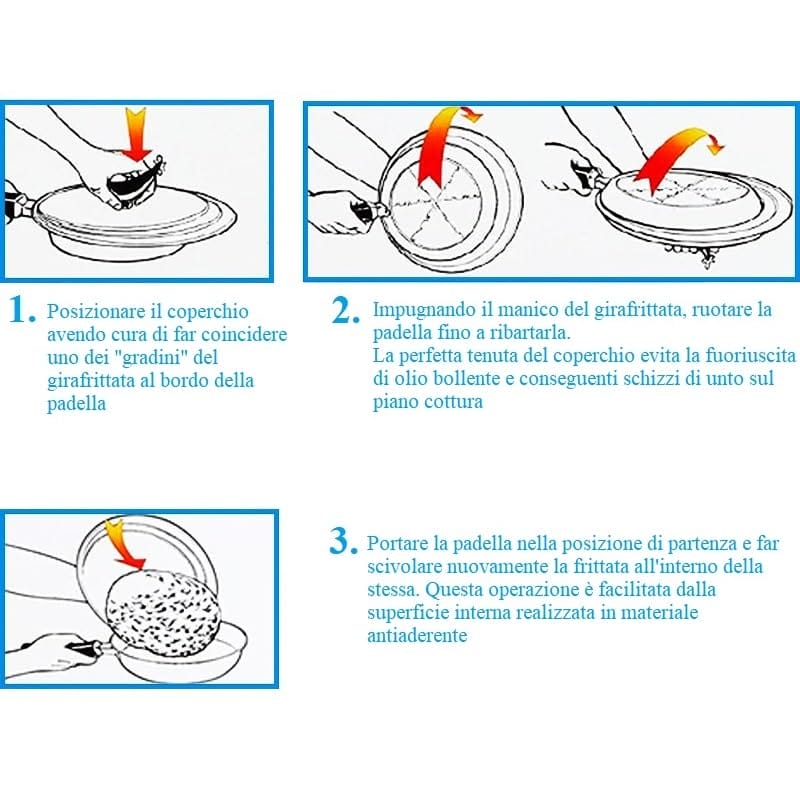 1. Posizionare il coperchio avendo cura di far coincidere uno dei "gradini" del girafrittata al bordo della padella

2. Impugnando il manico del girafrittata, ruotare la padella fino a ribartarla.
La perfetta tenuta del coperchio evita la fuoriuscita di olio bollente e conseguenti schizzi di unto sul piano cottura

3. Portare la padella nella posizione di partenza e far scivolare nuovamente la frittata all'interno della stessa. Questa operazione è facilitata dalla superficie interna realizzata in materiale antiaderente