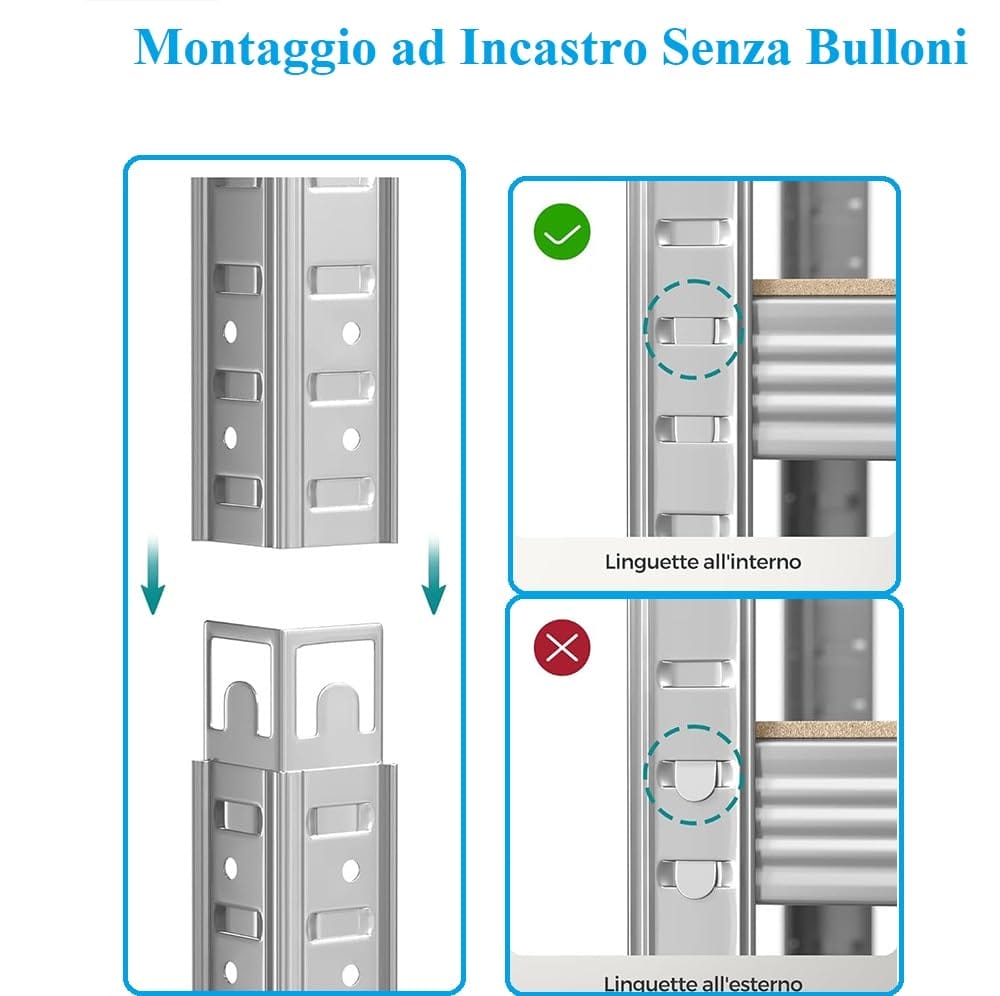 Montaggio ad Incastro Senza Bulloni

Linguette all'interno

Linguette all'esterno