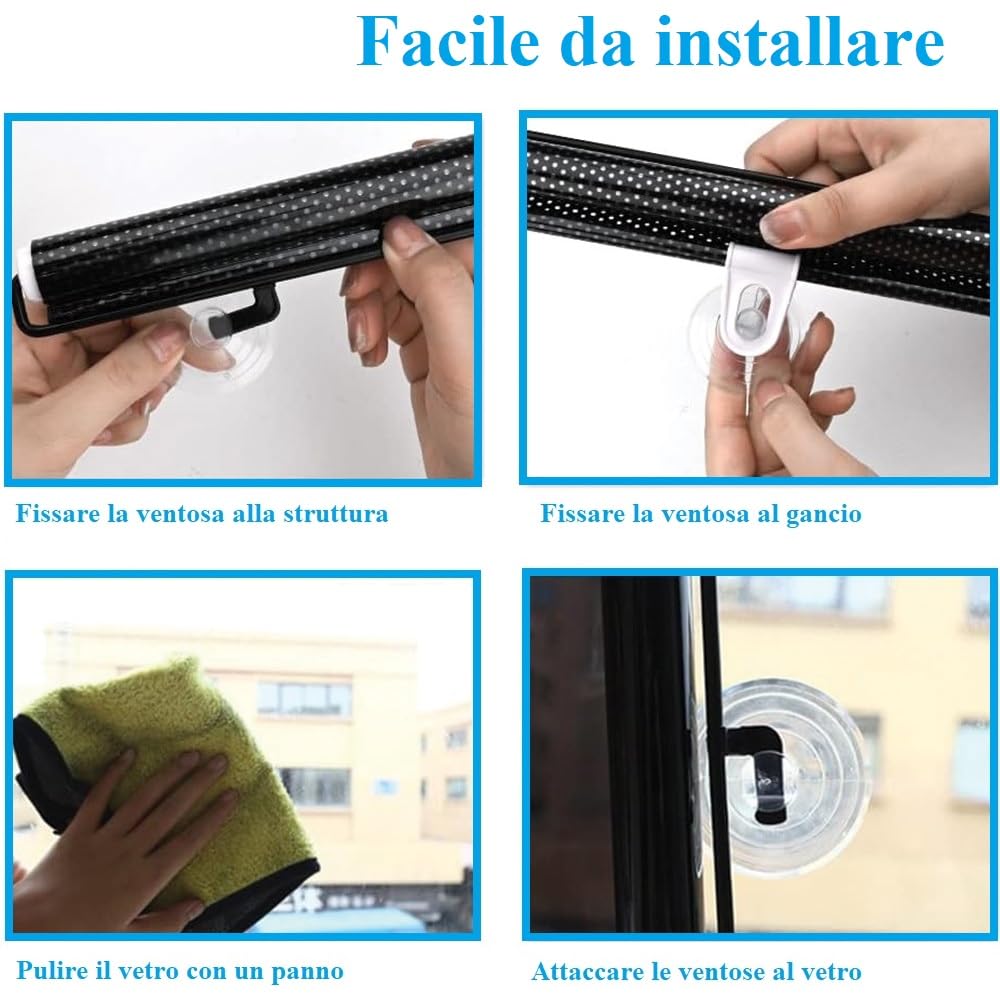 Facile da installare

Fissare la ventosa alla struttura

Fissare la ventosa al gancio

Pulire il vetro con un panno

Attaccare le ventose al vetro