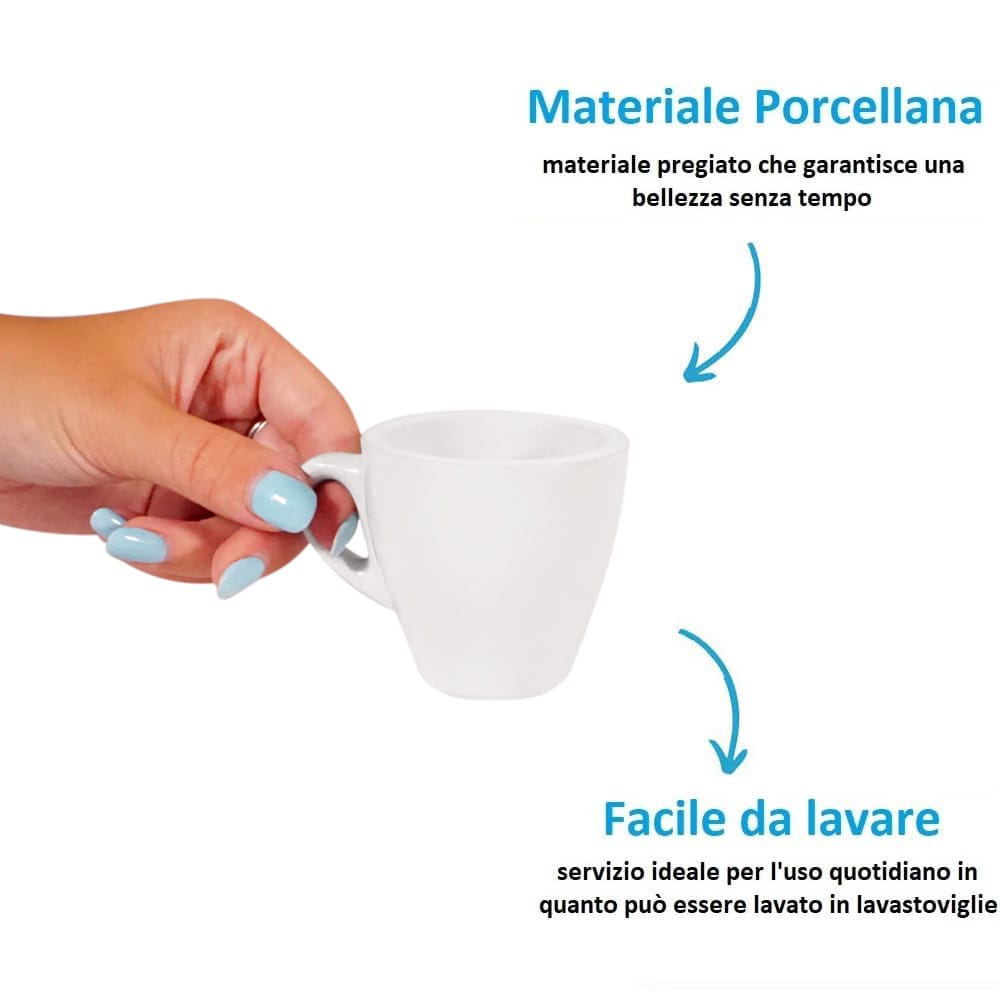 Materiale Porcellana

materiale pregiato che garantisce una bellezza senza tempo

Facile da lavare

servizio ideale per l'uso quotidiano in quanto può essere lavato in lavastoviglie