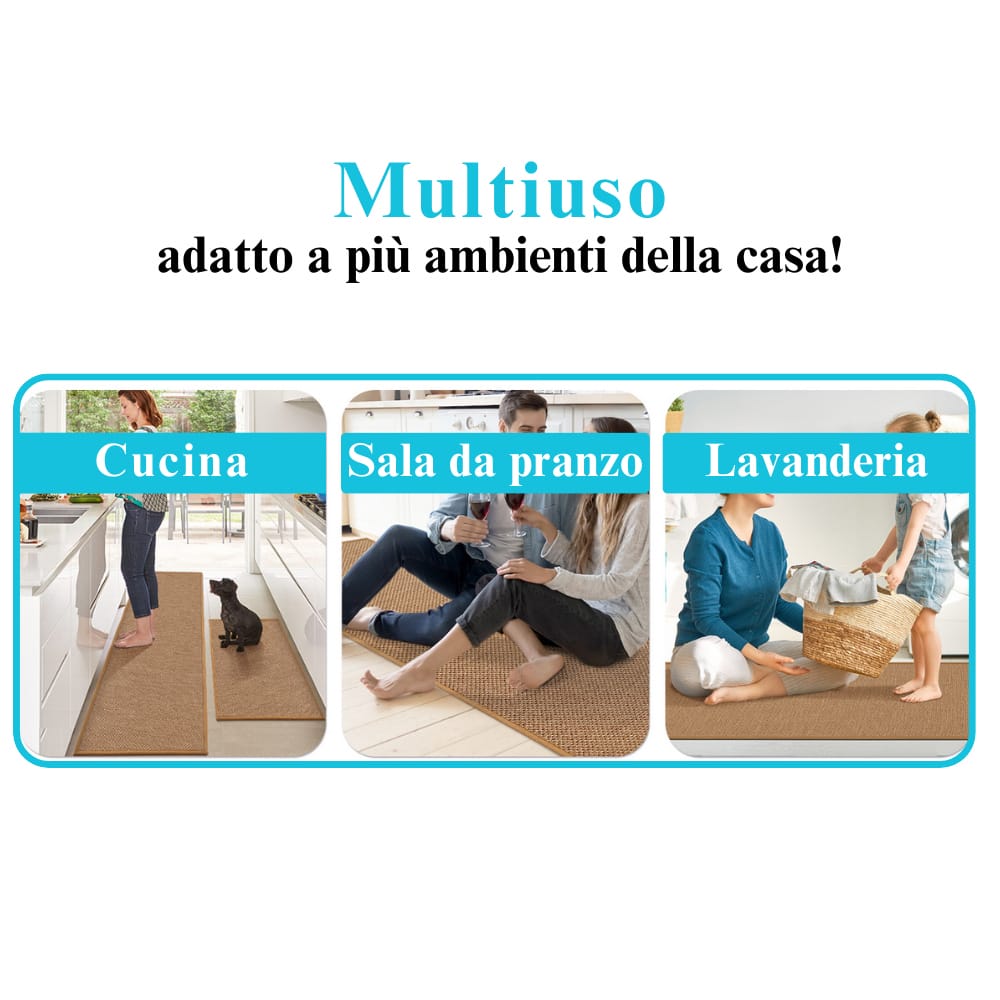 Multiuso
adatto a più ambienti della casa!

Cucina

Sala da pranzo

Lavanderia