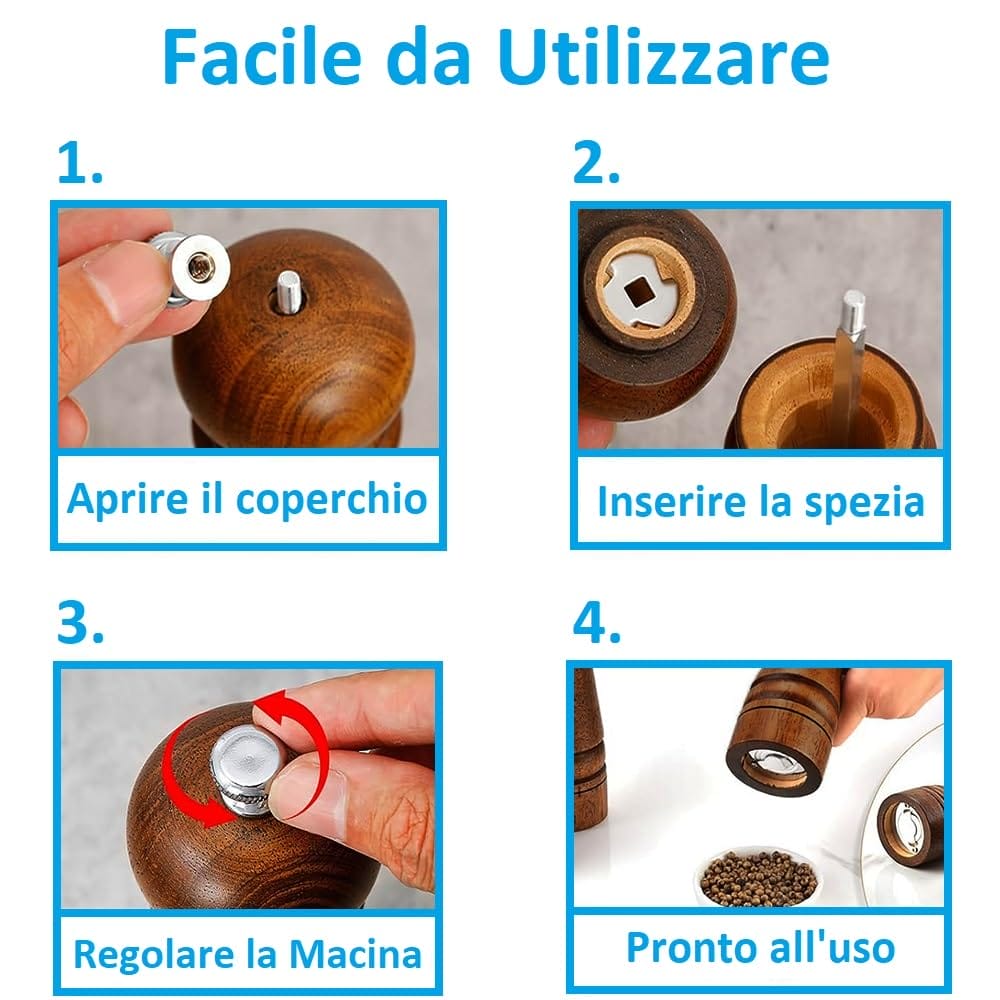 Facile da Utilizzare

1.

Aprire il coperchio

2.

Inserire la spezia

3.

Regolare la Macina

4.

Pronto all'uso