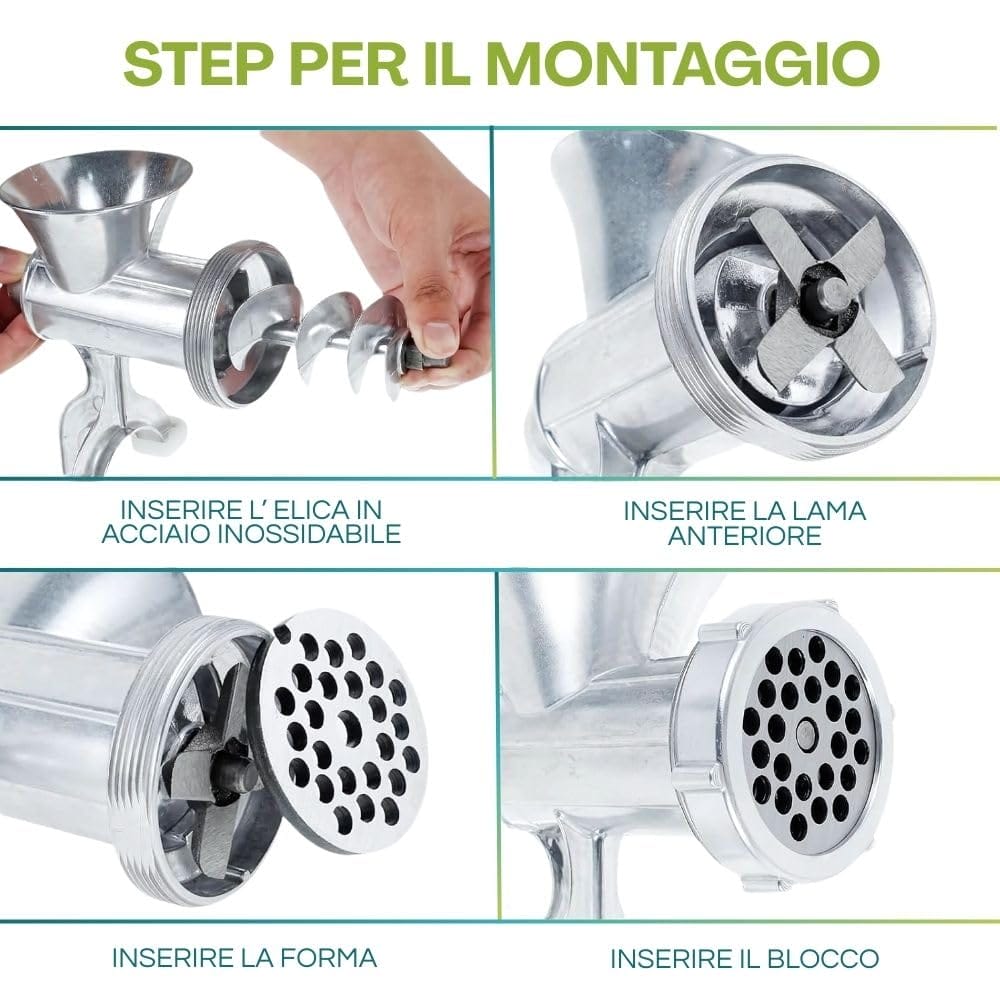 STEP PER IL MONTAGGIO

INSERIRE L' ELICA IN ACCIAIO INOSSIDABILE

INSERIRE LA LAMA ANTERIORE

INSERIRE LA FORMA

INSERIRE IL BLOCCO