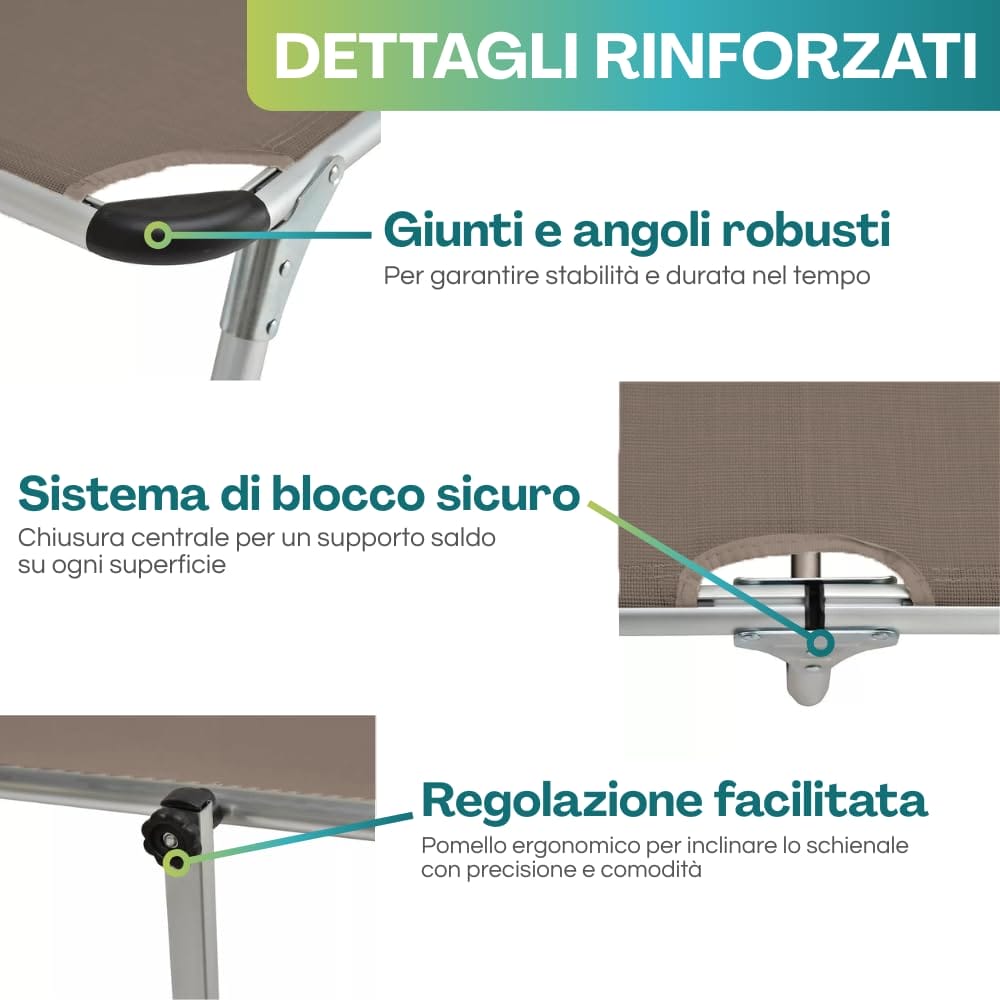 DETTAGLI RINFORZATI

Giunti e angoli robusti
Per garantire stabilità e durata nel tempo

Sistema di blocco sicuro
Chiusura centrale per un supporto saldo su ogni superficie

Regolazione facilitata
Pomello ergonomico per inclinare lo schienale con precisione e comodità