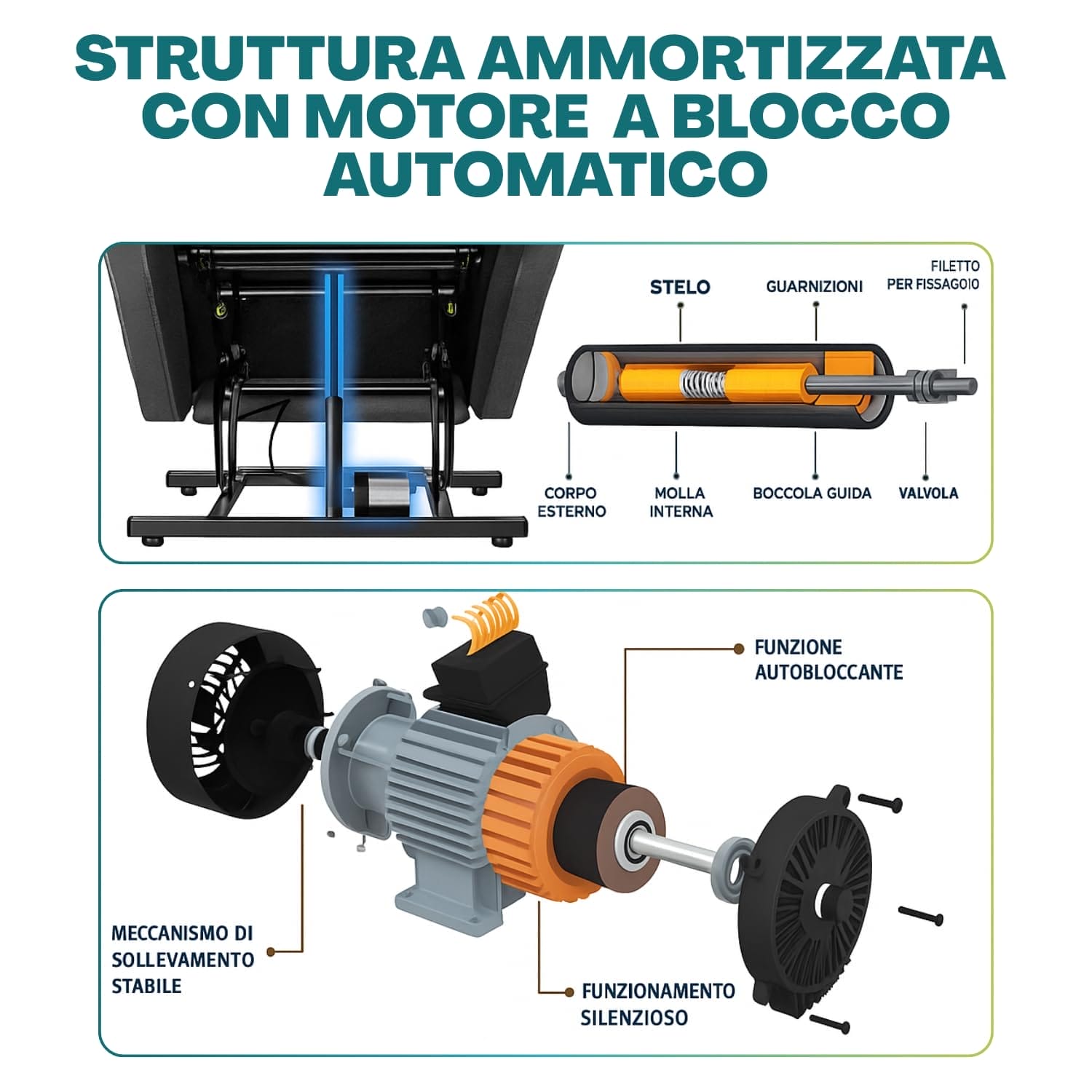 STRUTTURA AMMORTIZZATA CON MOTORE A BLOCCO AUTOMATICO

STELO

GUARNIZIONI

FILETTO PER FISSAGOIO

CORPO ESTERNO

MOLLA INTERNA

BOCCOLA GUIDA

VALVOLA

FUNZIONE AUTOBLOCCANTE

MECCANISMO DI SOLLEVAMENTO STABILE

FUNZIONAMENTO SILENZIOSO