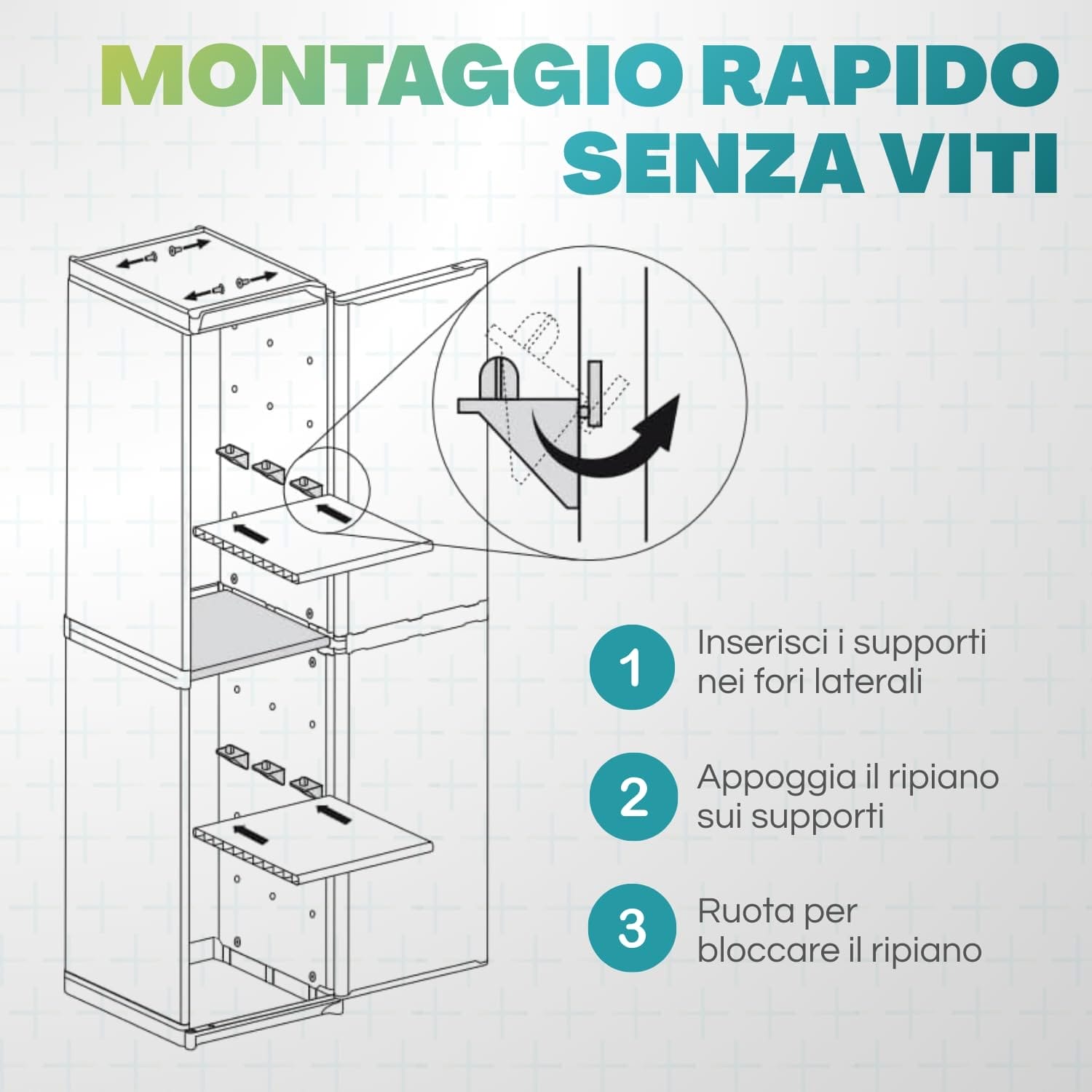 MONTAGGIO RAPIDO SENZA VITI

1 Inserisci i supporti nei fori laterali

2 Appoggia il ripiano sui supporti

3 Ruota per bloccare il ripiano