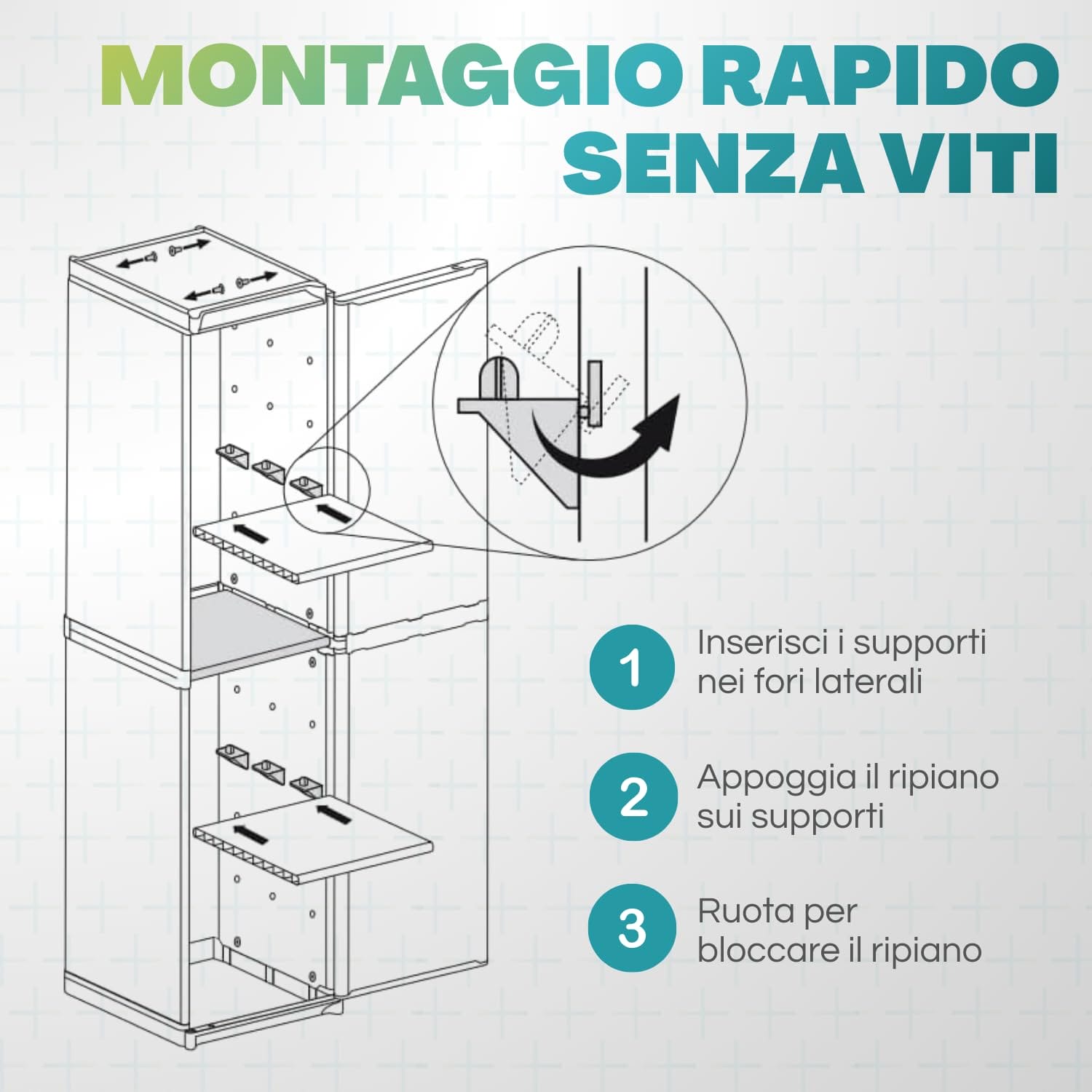 MONTAGGIO RAPIDO SENZA VITI

1 Inserisci i supporti nei fori laterali

2 Appoggia il ripiano sui supporti

3 Ruota per bloccare il ripiano