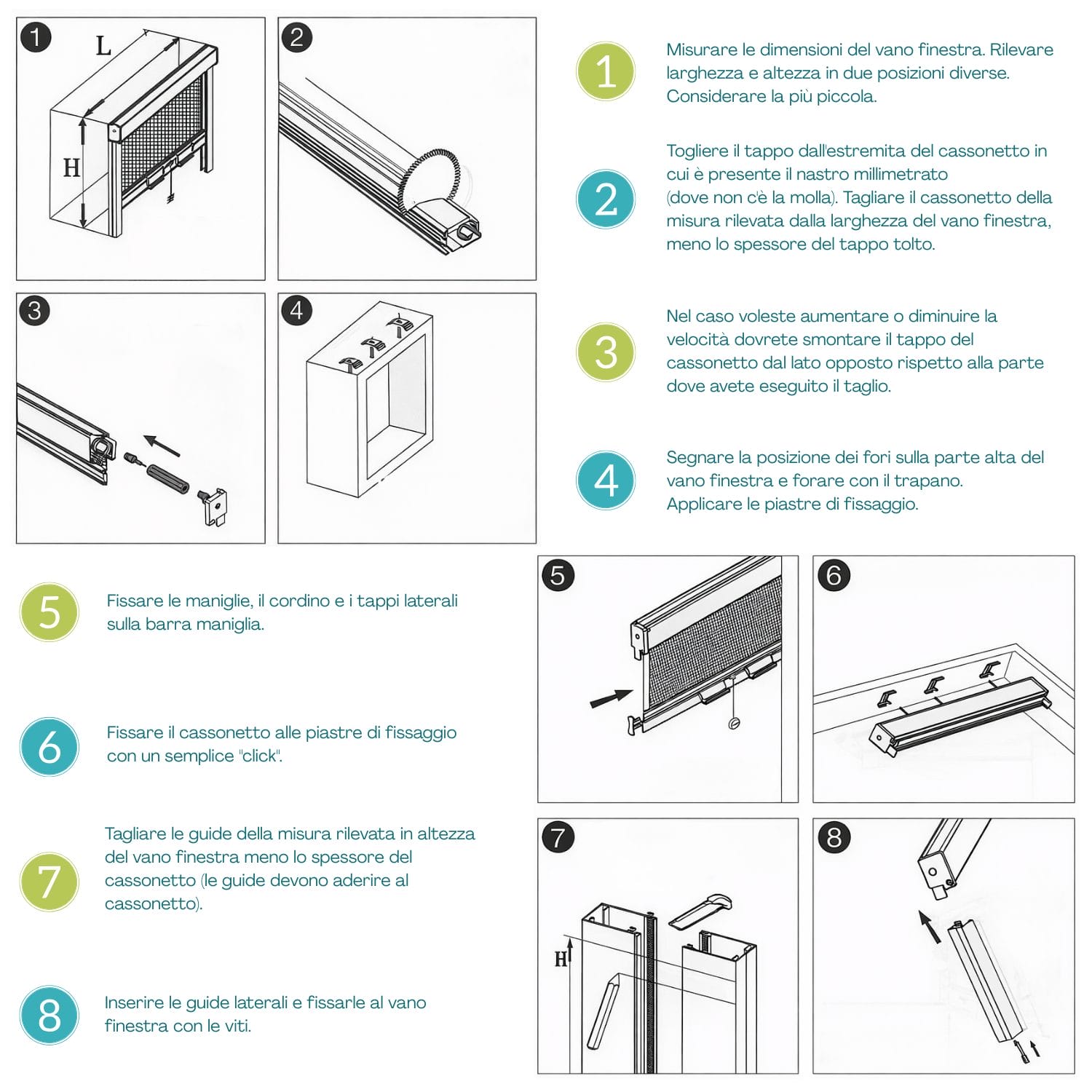 1

L

H

2

3

4

1 Misurare le dimensioni del vano finestra. Rilevare larghezza e altezza in due posizioni diverse. Considerare la più piccola.

2 Togliere il tappo dall'estremita del cassonetto in cui è presente il nastro millimetrato (dove non c'è la molla). Tagliare il cassonetto della misura rilevata dalla larghezza del vano finestra, meno lo spessore del tappo tolto.

3 Nel caso voleste aumentare o diminuire la velocità dovrete smontare il tappo del cassonetto dal lato opposto rispetto alla parte dove avete eseguito il taglio.

4 Segnare la posizione dei fori sulla parte alta del vano finestra e forare con il trapano. Applicare le piastre di fissaggio.

5 Fissare le maniglie, il cordino e i tappi laterali sulla barra maniglia.

6 Fissare il cassonetto alle piastre di fissaggio con un semplice "click".

7 Tagliare le guide della misura rilevata in altezza del vano finestra meno lo spessore del cassonetto (le guide devono aderire al cassonetto).

8 Inserire le guide laterali e fissarle al vano finestra con le viti.

5

6

7

H

8