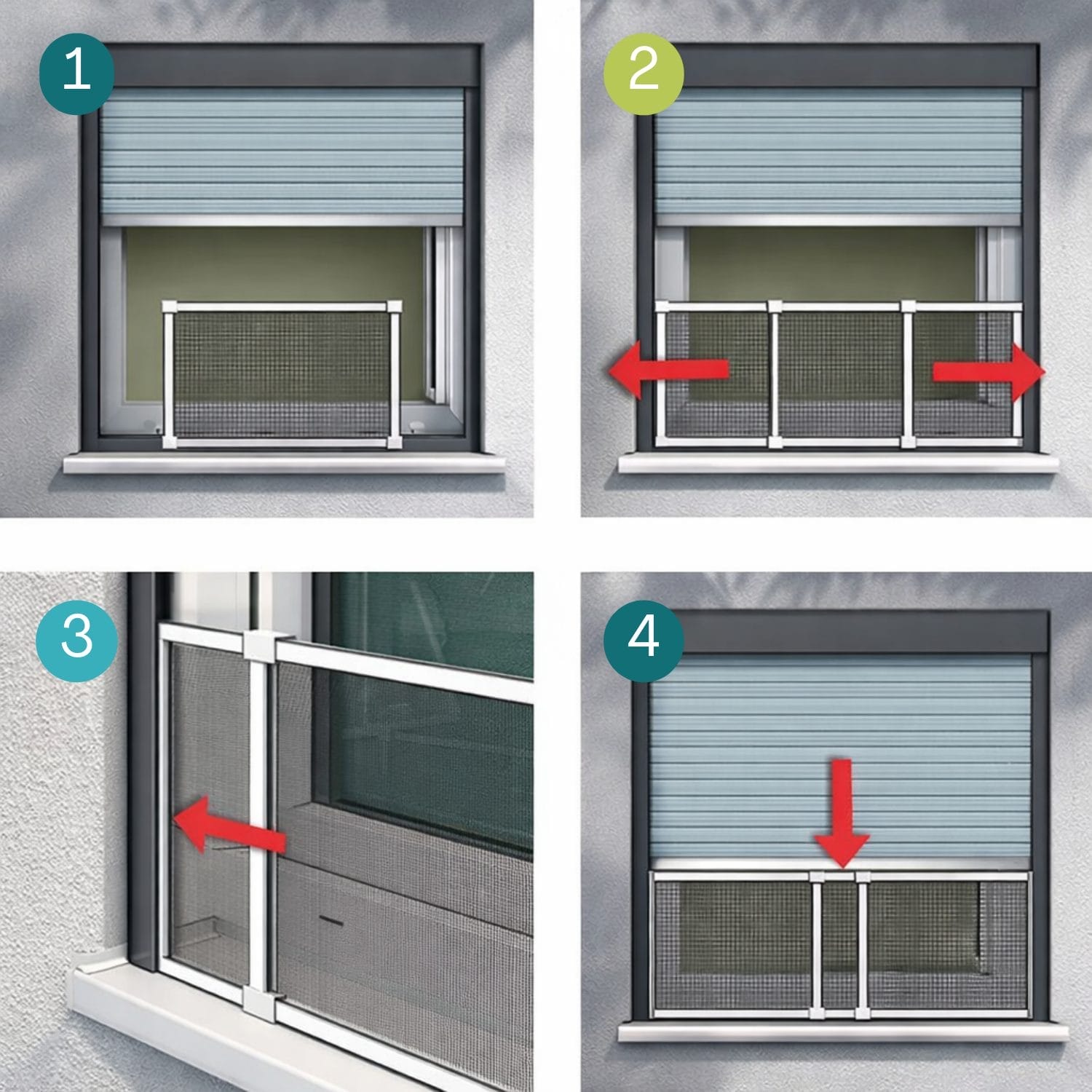 1

2

3

4